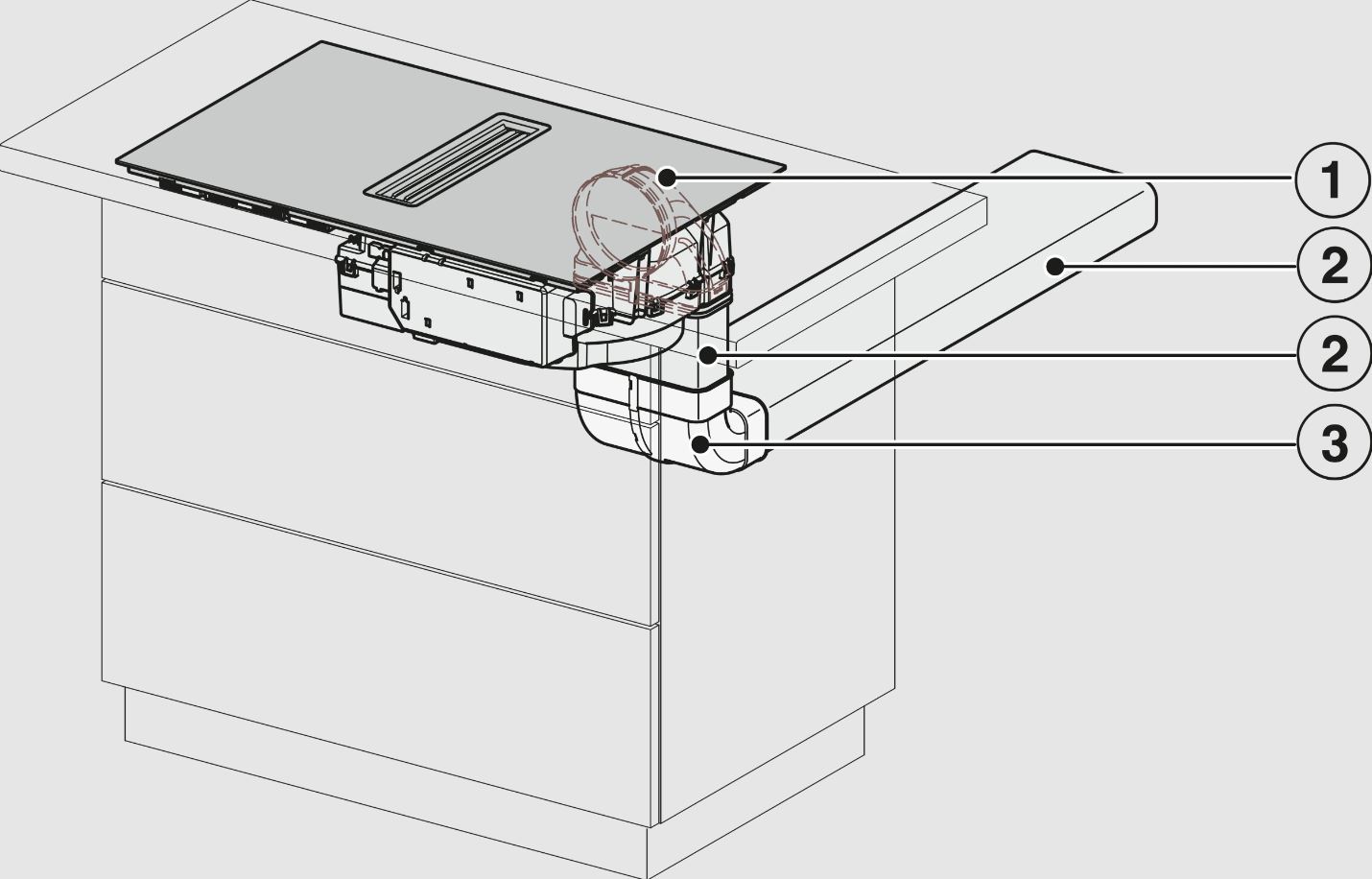 1
2
2
3