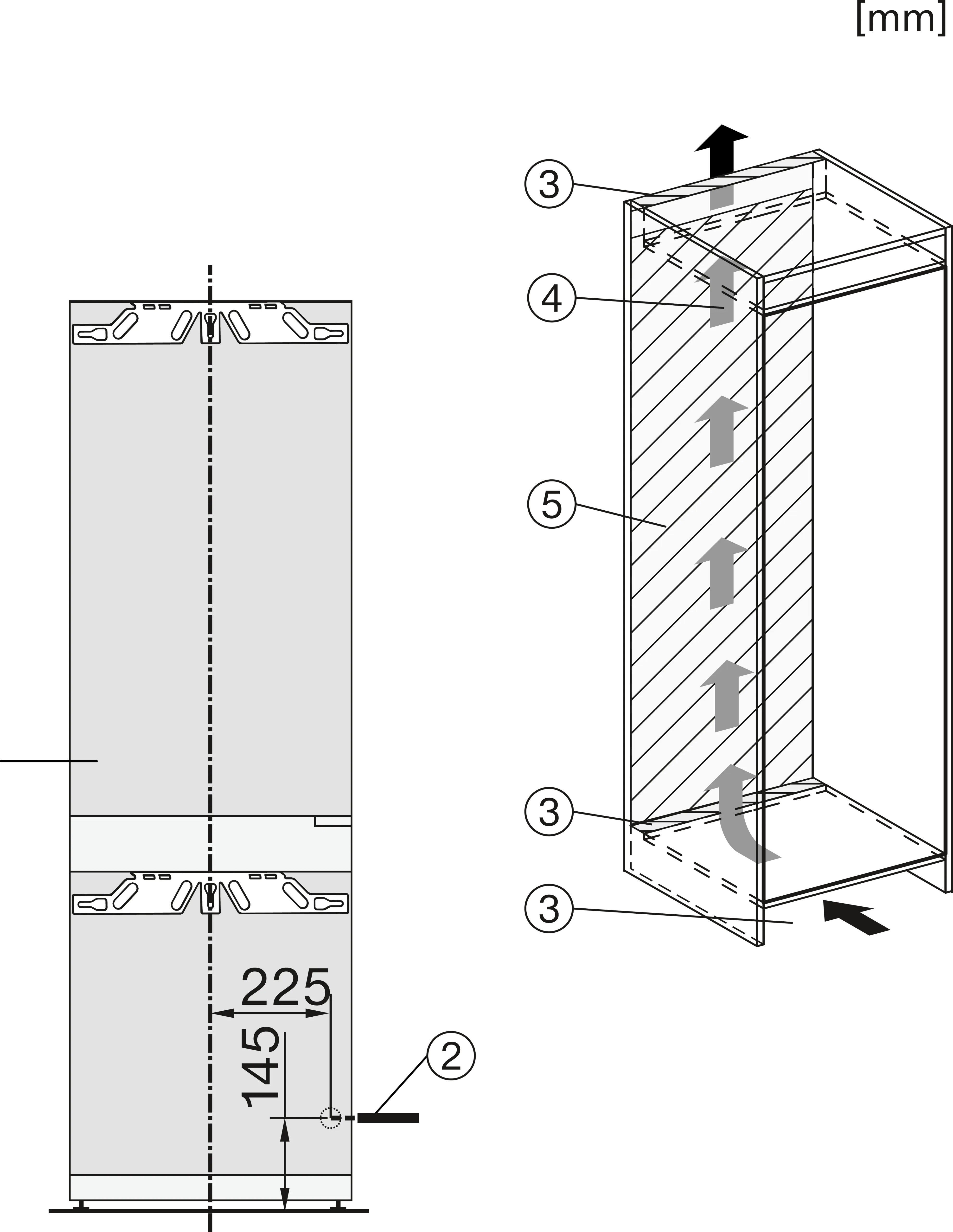 [mm]

225

145

2

3

4

5

3

3