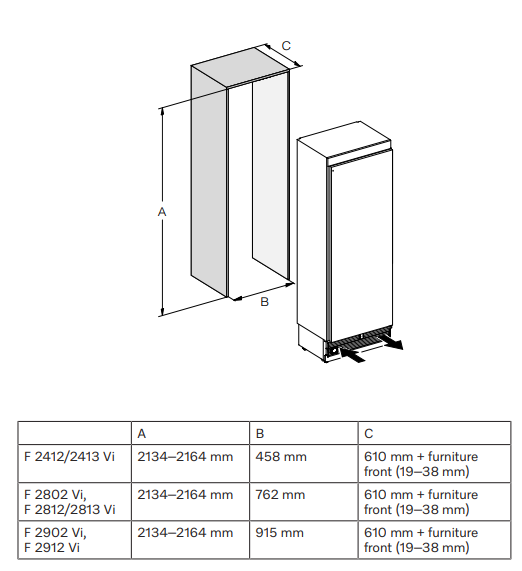 C

A

B

|  | A | B | C |
|---|---|---|---|
| F 2412/2413 Vi | 2134–2164 mm | 458 mm | 610 mm + furniture front (19–38 mm) |
| F 2802 Vi, F 2812/2813 Vi | 2134–2164 mm | 762 mm | 610 mm + furniture front (19–38 mm) |
| F 2902 Vi, F 2912 Vi | 2134–2164 mm | 915 mm | 610 mm + furniture front (19–38 mm) |