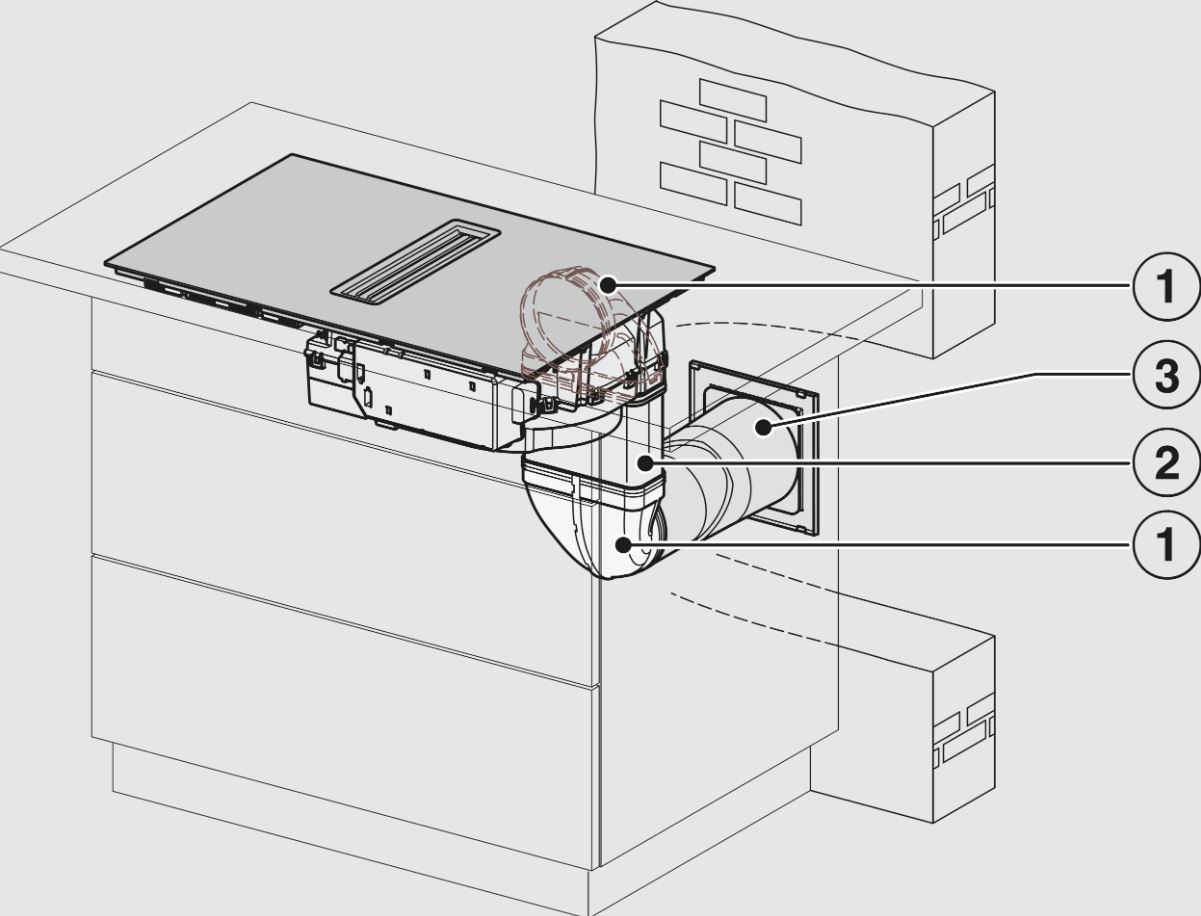 1
3
2
1