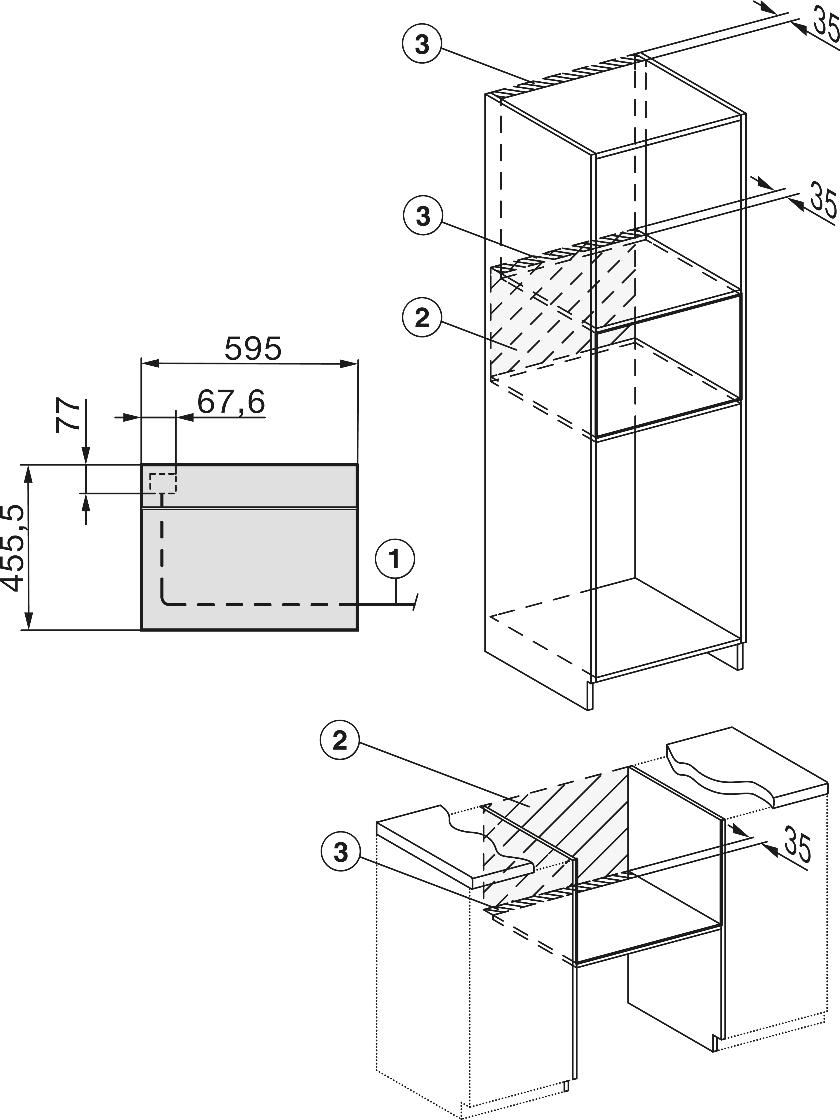 3
35
3
35
2
595
67,6
77
455,5
1
2
3
35