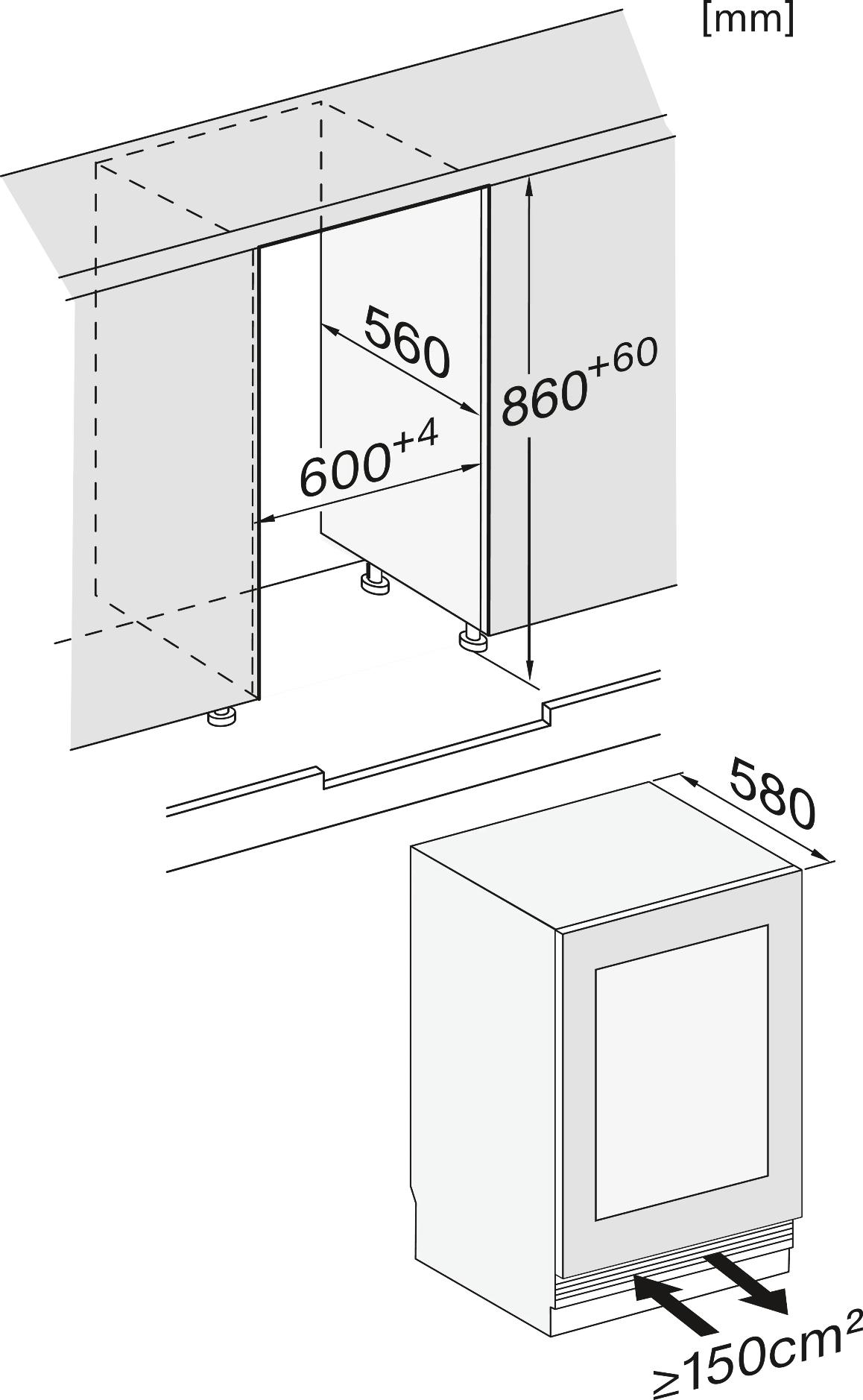 [mm]

560

$860^{+60}$

$600^{+4}$

580

$\geq 150cm^2$